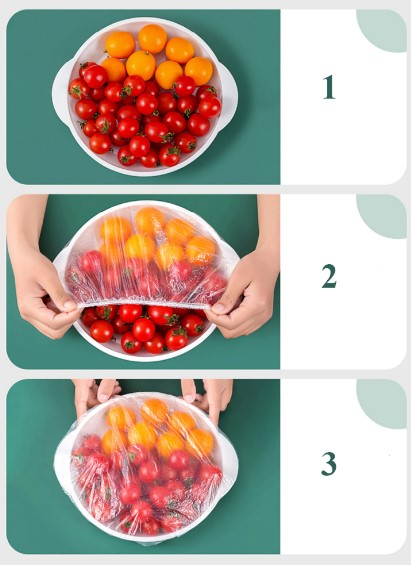 1

2

3