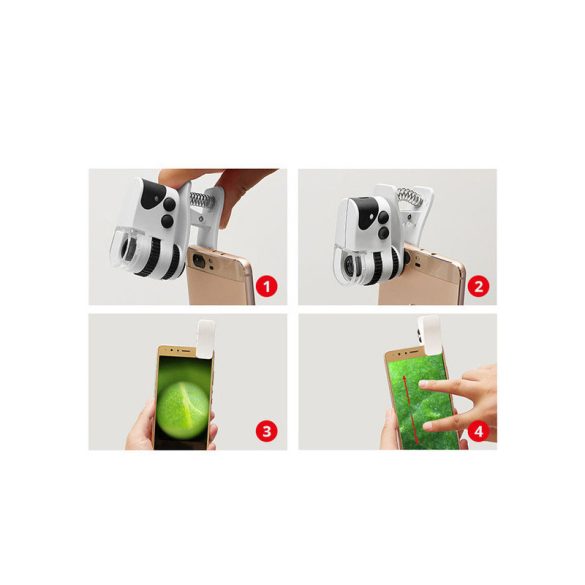 1
2
3
4