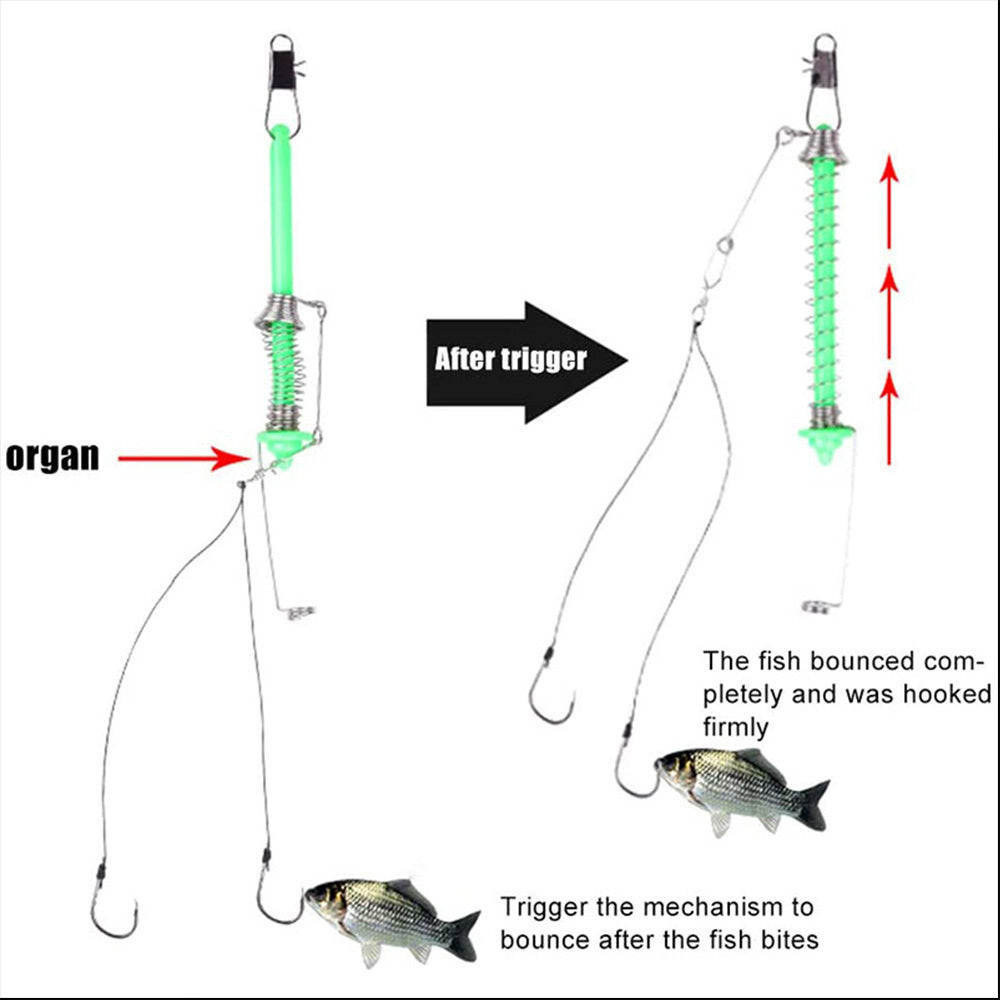 organ

After trigger

The fish bounced completely and was hooked firmly

Trigger the mechanism to bounce after the fish bites