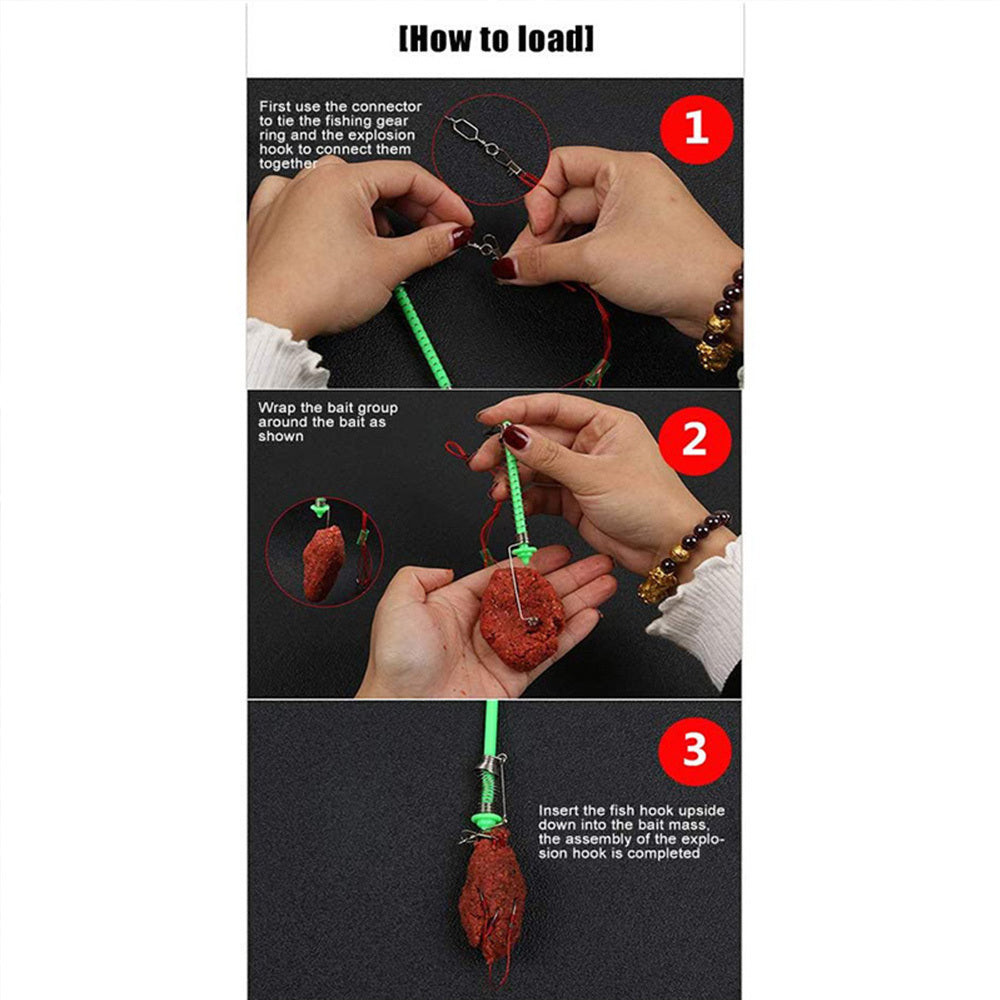 [How to load]

First use the connector to tie the fishing gear ring and the explosion hook to connect them together

1

Wrap the bait group around the bait as shown

2

3

Insert the fish hook upside down into the bait mass, the assembly of the explosion hook is completed