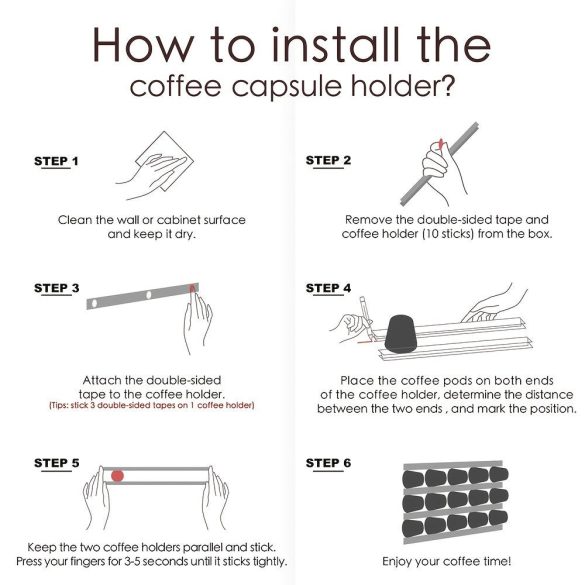 How to install the coffee capsule holder?

STEP 1

Clean the wall or cabinet surface and keep it dry.

STEP 2

Remove the double-sided tape and coffee holder (10 sticks) from the box.

STEP 3

Attach the double-sided tape to the coffee holder.
(Tips: stick 3 double-sided tapes on 1 coffee holder)

STEP 4

Place the coffee pods on both ends of the coffee holder, determine the distance between the two ends , and mark the position.

STEP 5

Keep the two coffee holders parallel and stick. Press your fingers for 3-5 seconds until it sticks tightly.

STEP 6

Enjoy your coffee time!