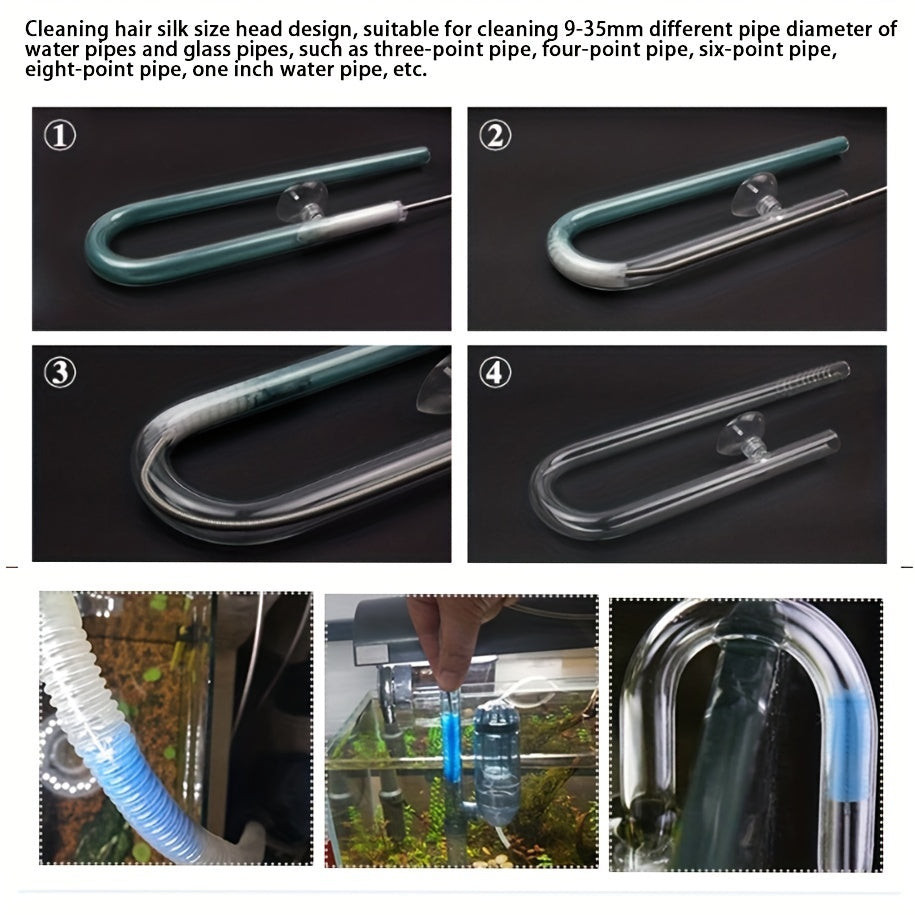 Cleaning hair silk size head design, suitable for cleaning 9-35mm different pipe diameter of water pipes and glass pipes, such as three-point pipe, four-point pipe, six-point pipe, eight-point pipe, one inch water pipe, etc.

①

②

③

④