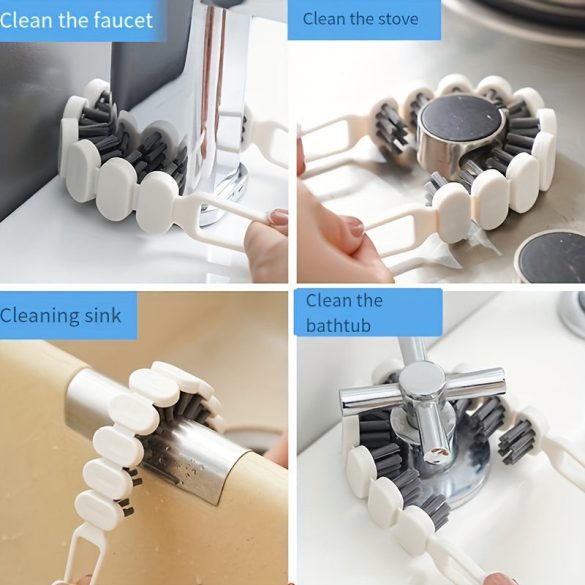 Clean the faucet

Clean the stove

Cleaning sink

Clean the bathtub