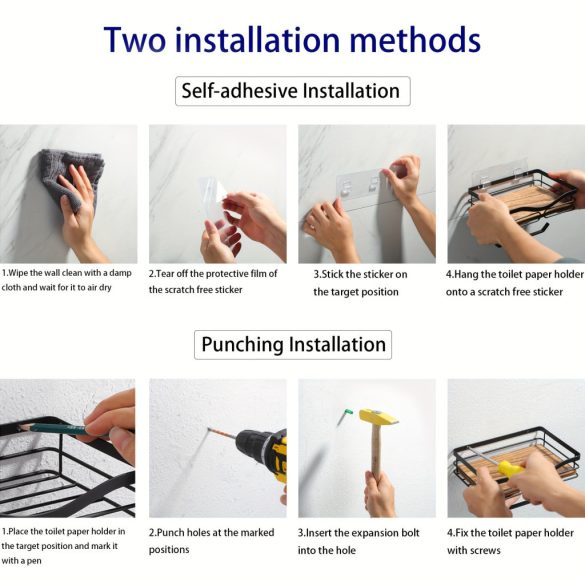 Two installation methods

Self-adhesive Installation

1.Wipe the wall clean with a damp cloth and wait for it to air dry

2.Tear off the protective film of the scratch free sticker

3.Stick the sticker on the target position

4.Hang the toilet paper holder onto a scratch free sticker

Punching Installation

1.Place the toilet paper holder in the target position and mark it with a pen

2.Punch holes at the marked positions

3.Insert the expansion bolt into the hole

4.Fix the toilet paper holder with screws