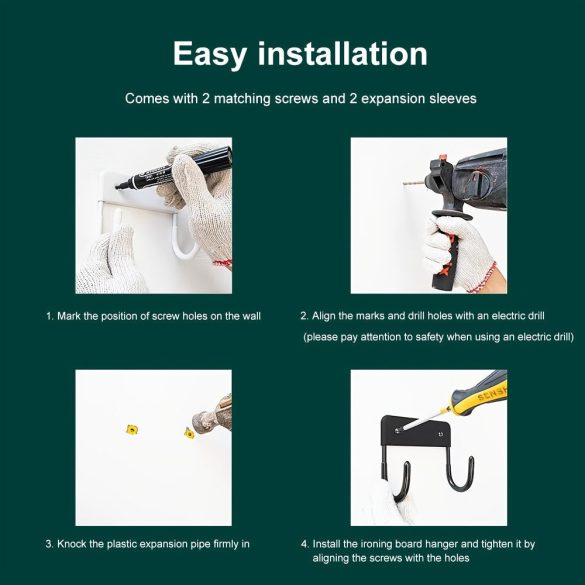 Easy installation

Comes with 2 matching screws and 2 expansion sleeves

1. Mark the position of screw holes on the wall

2. Align the marks and drill holes with an electric drill
(please pay attention to safety when using an electric drill)

3. Knock the plastic expansion pipe firmly in

4. Install the ironing board hanger and tighten it by aligning the screws with the holes