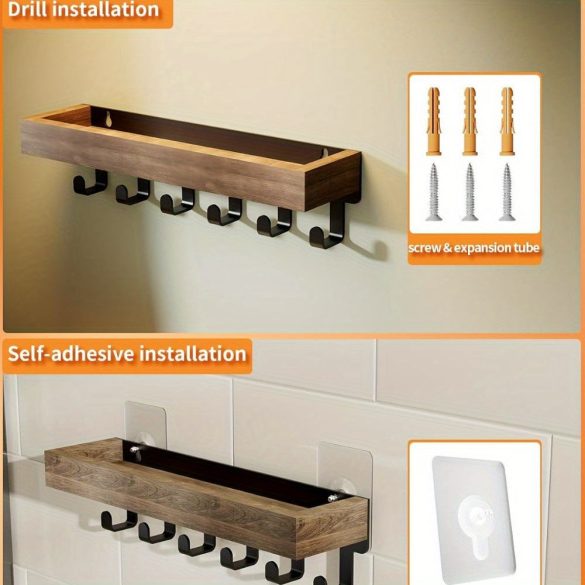 Drill installation

screw & expansion tube

Self-adhesive installation