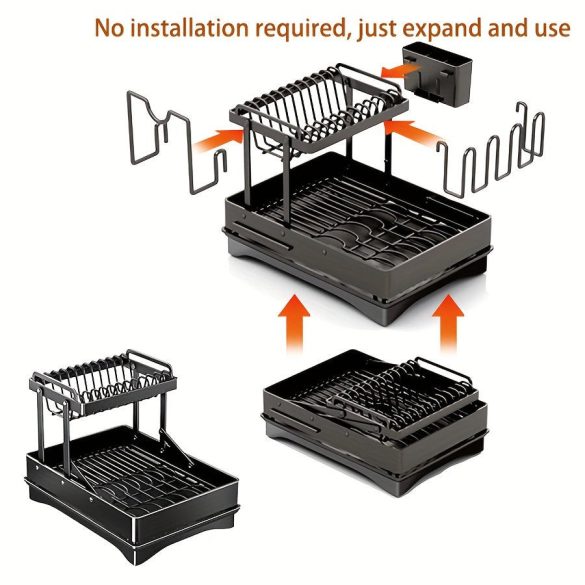 No installation required, just expand and use