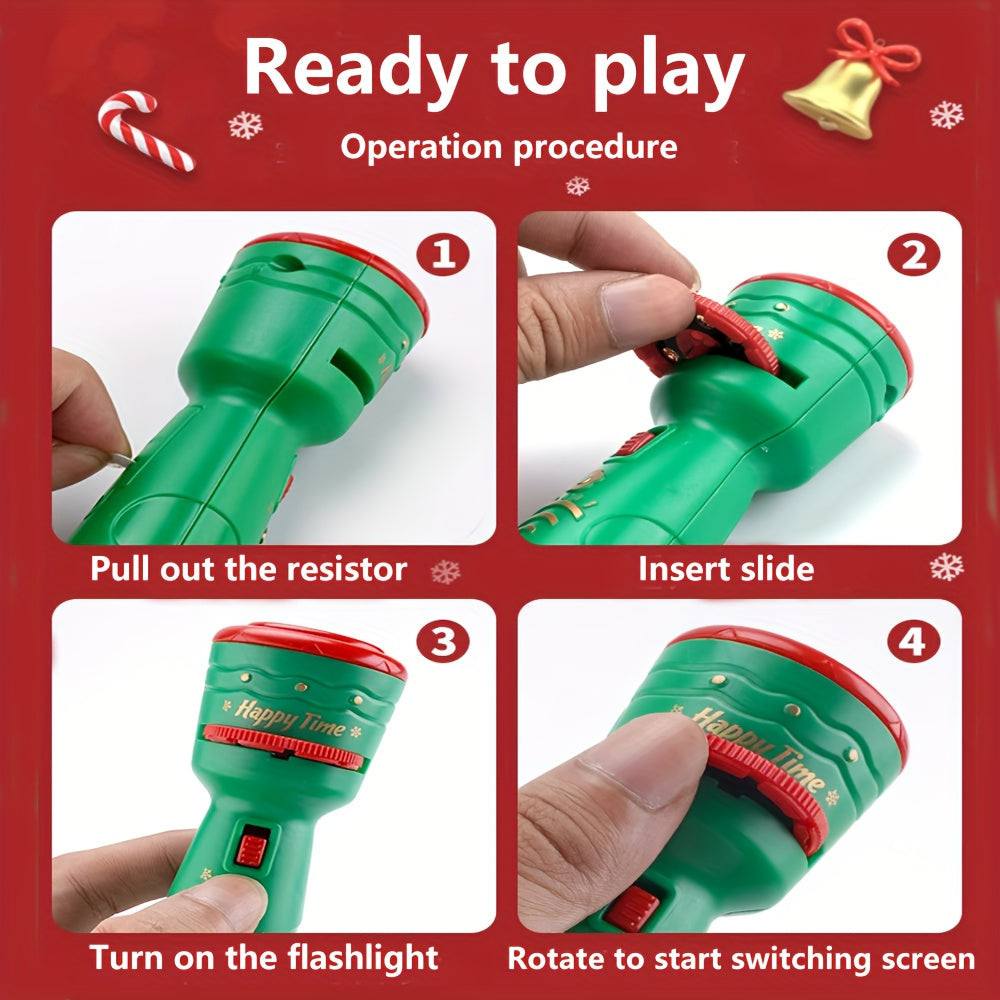 Ready to play

Operation procedure

1

Pull out the resistor

2

Insert slide

3

Happy Time

Turn on the flashlight

4

Happy Time

Rotate to start switching screen