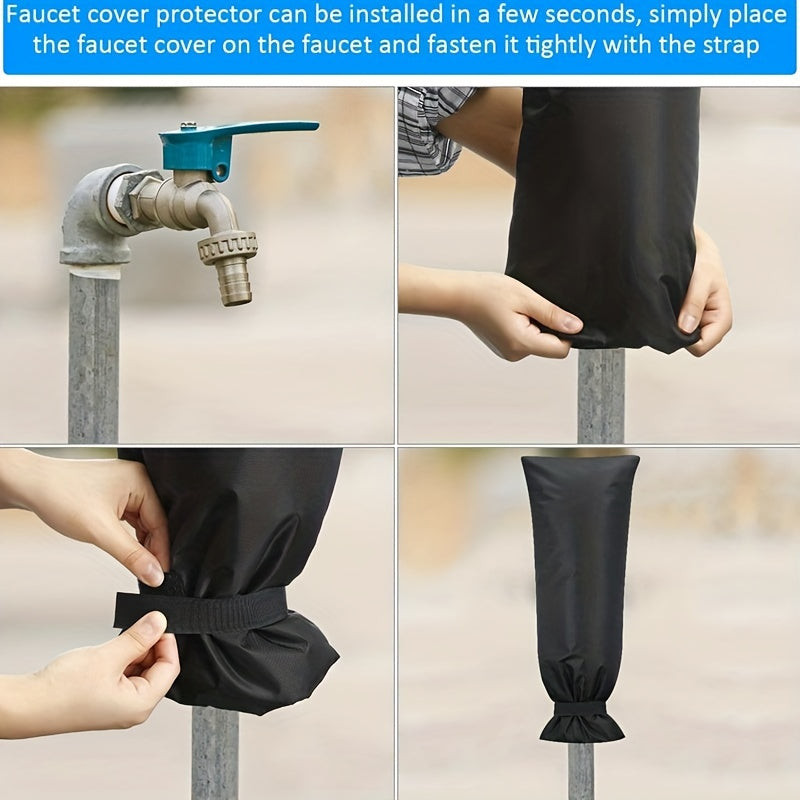 Faucet cover protector can be installed in a few seconds, simply place the faucet cover on the faucet and fasten it tightly with the strap