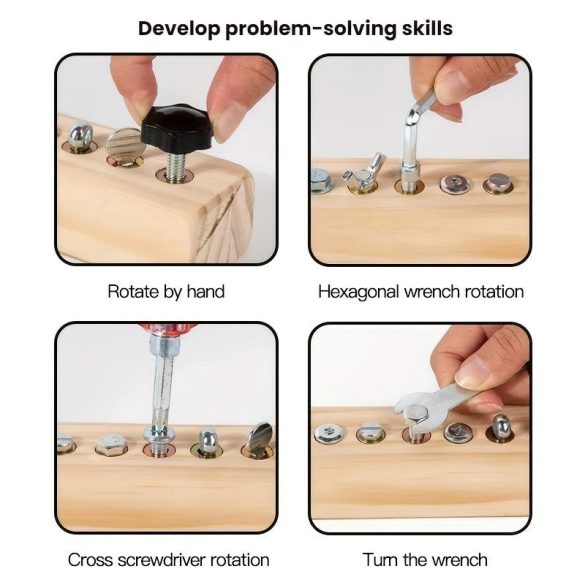 Develop problem-solving skills

Rotate by hand

Hexagonal wrench rotation

Cross screwdriver rotation

Turn the wrench