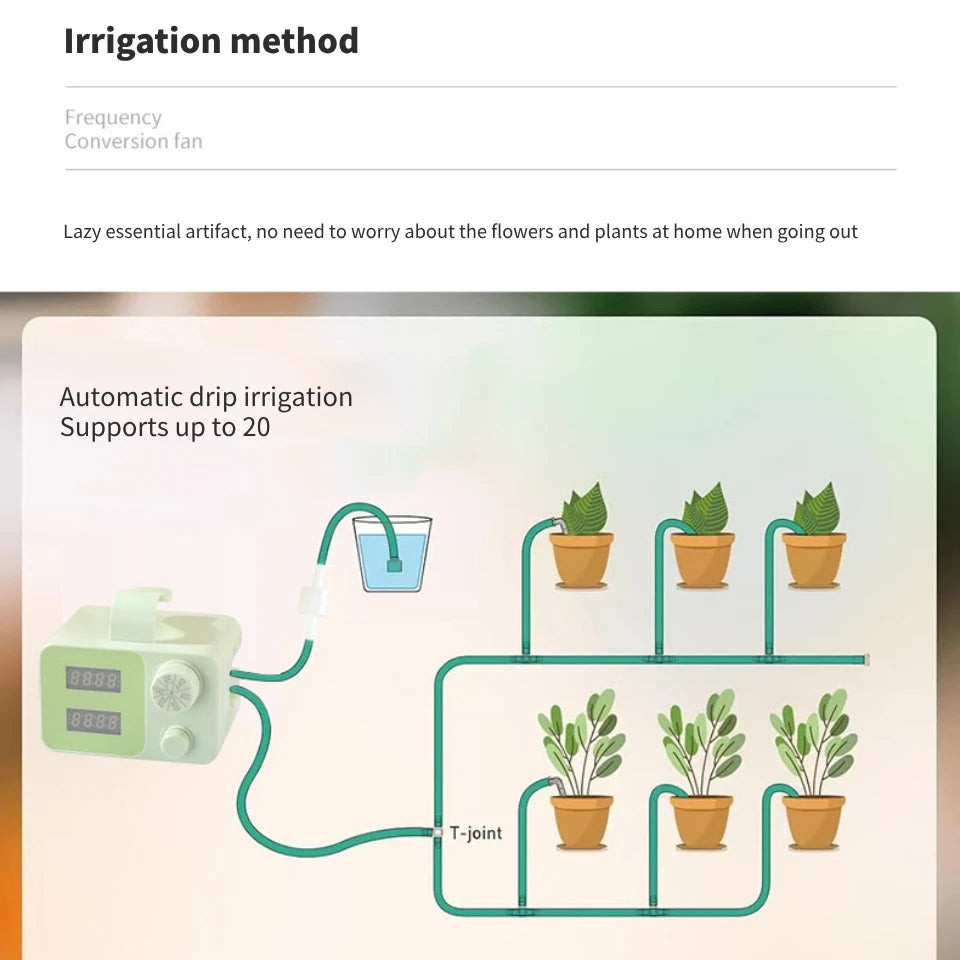 Irrigation method

Frequency
Conversion fan

Lazy essential artifact, no need to worry about the flowers and plants at home when going out

Automatic drip irrigation
Supports up to 20

8888
8888

T-joint