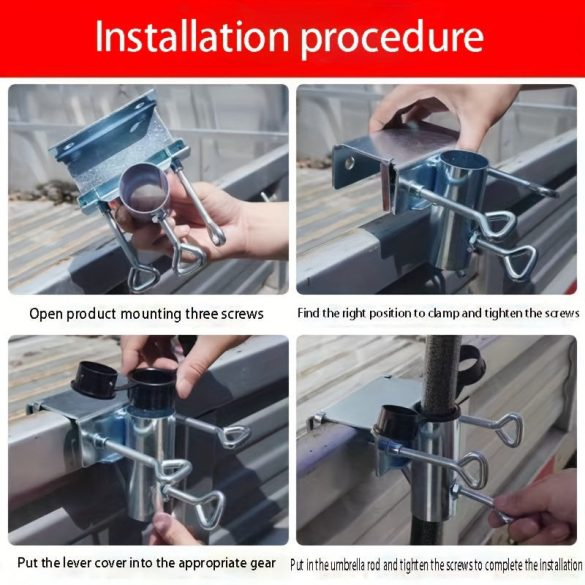 Installation procedure

Open product mounting three screws

Find the right position to clamp and tighten the screws

Put the lever cover into the appropriate gear

Put in the umbrella rod and tighten the screws to complete the installation