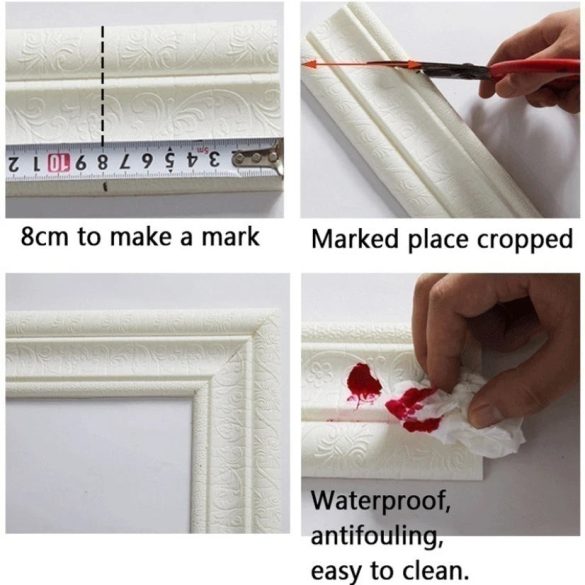 2 1 10 9 8 7 6 5 4 3

8cm to make a mark

Marked place cropped

Waterproof, antifouling, easy to clean.