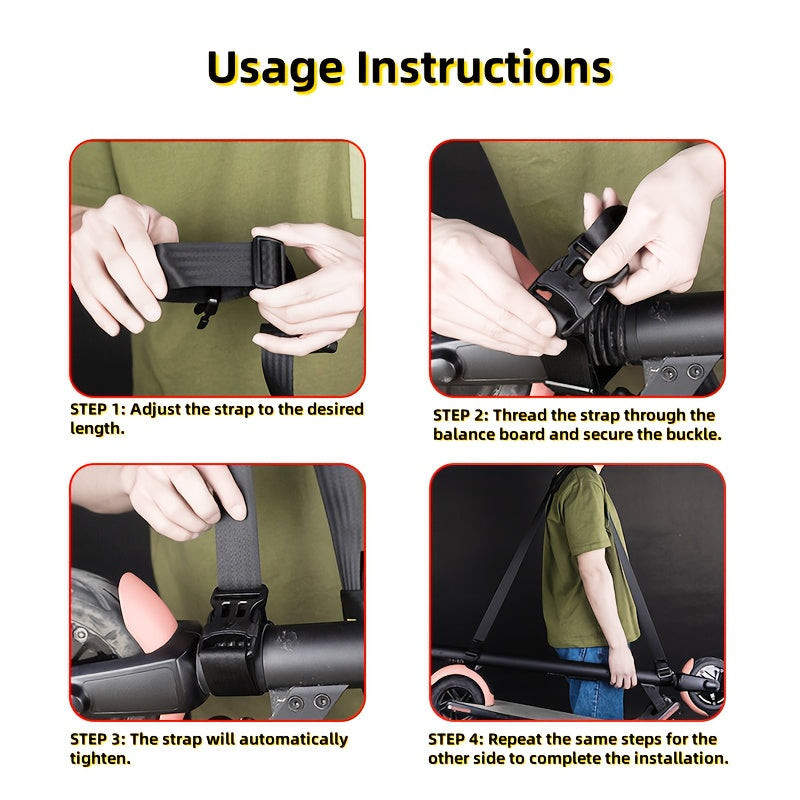 Usage Instructions

STEP 1: Adjust the strap to the desired length.

STEP 2: Thread the strap through the balance board and secure the buckle.

STEP 3: The strap will automatically tighten.

STEP 4: Repeat the same steps for the other side to complete the installation.