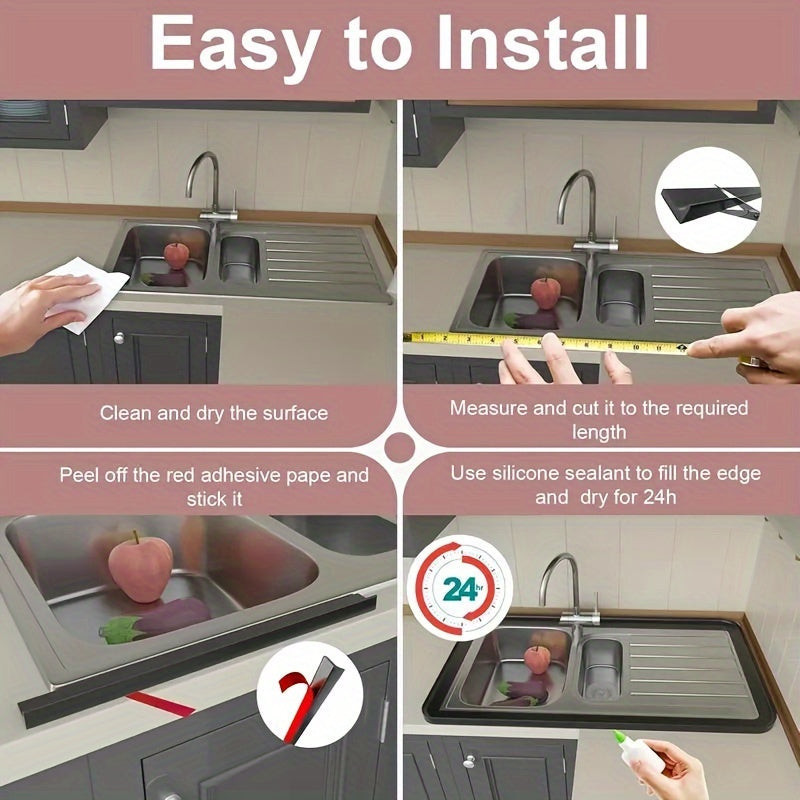 Easy to Install

Clean and dry the surface

Measure and cut it to the required length

Peel off the red adhesive pape and stick it

Use silicone sealant to fill the edge and dry for 24h

24hr