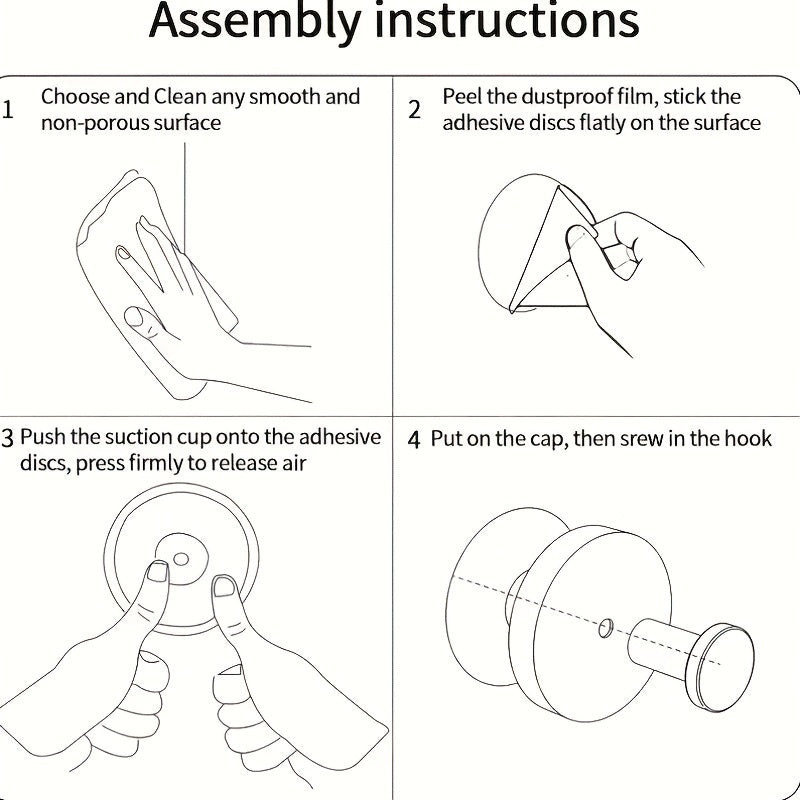 Assembly instructions

1 Choose and Clean any smooth and non-porous surface

2 Peel the dustproof film, stick the adhesive discs flatly on the surface

3 Push the suction cup onto the adhesive discs, press firmly to release air

4 Put on the cap, then srew in the hook