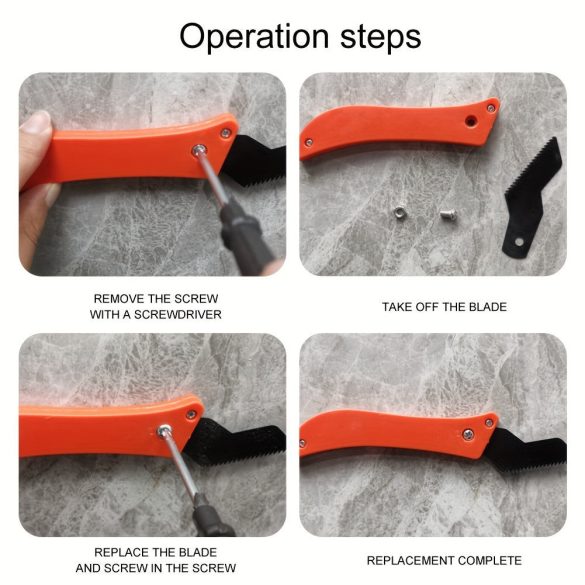 Operation steps

REMOVE THE SCREW WITH A SCREWDRIVER

TAKE OFF THE BLADE

REPLACE THE BLADE AND SCREW IN THE SCREW

REPLACEMENT COMPLETE