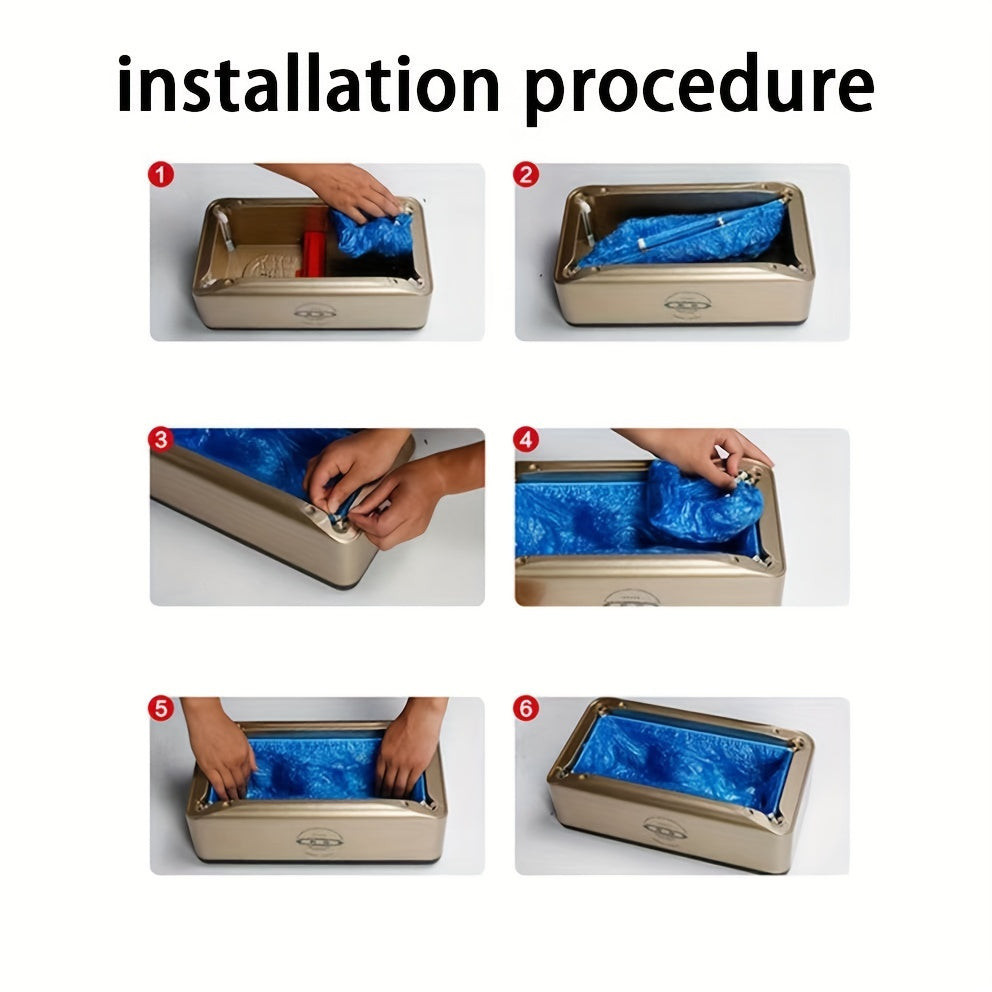 installation procedure

1

2

3

4

5

6