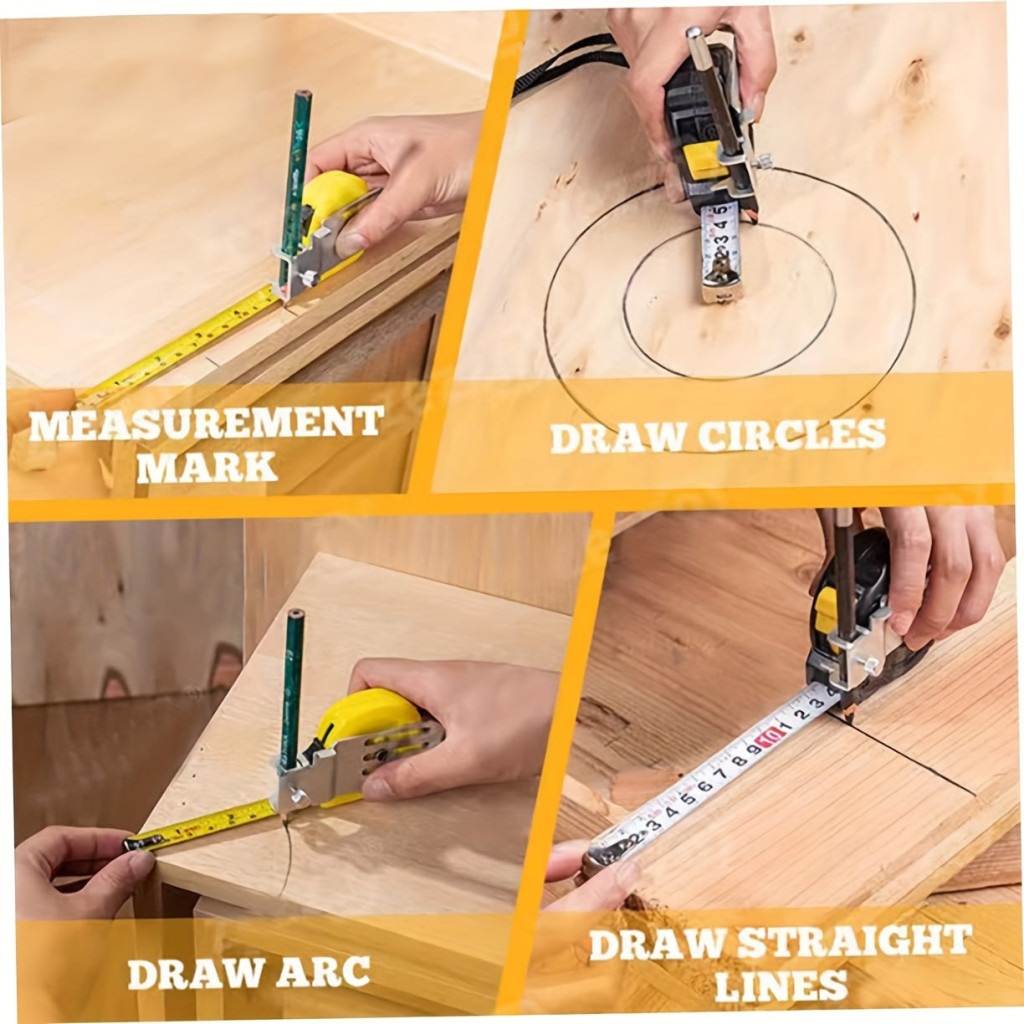 MEASUREMENT MARK

DRAW CIRCLES

DRAW ARC

DRAW STRAIGHT LINES