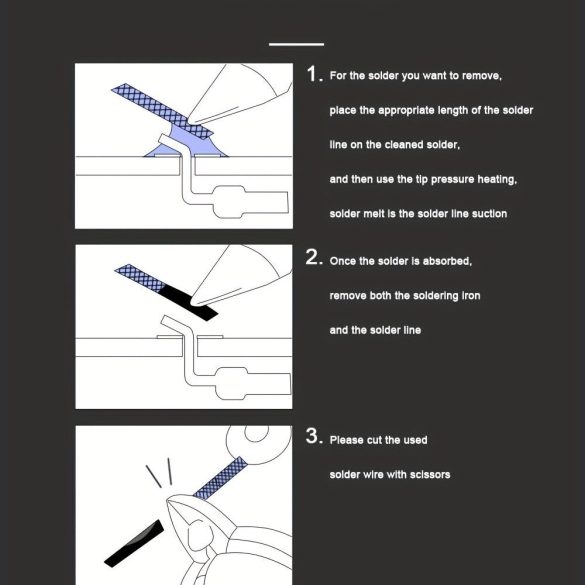 1. For the solder you want to remove,

place the appropriate length of the solder

line on the cleaned solder,

and then use the tip pressure heating,

solder melt is the solder line suction

2. Once the solder is absorbed,

remove both the soldering iron

and the solder line

3. Please cut the used

solder wire with scissors