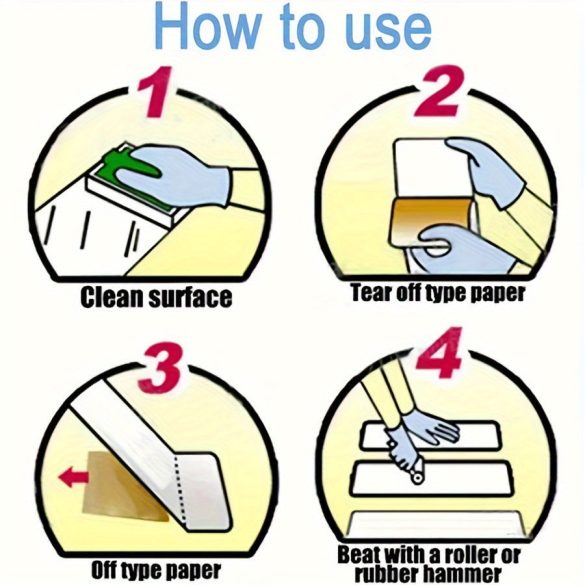 How to use

1

Clean surface

2

Tear off type paper

3

Off type paper

4

Beat with a roller or rubber hammer