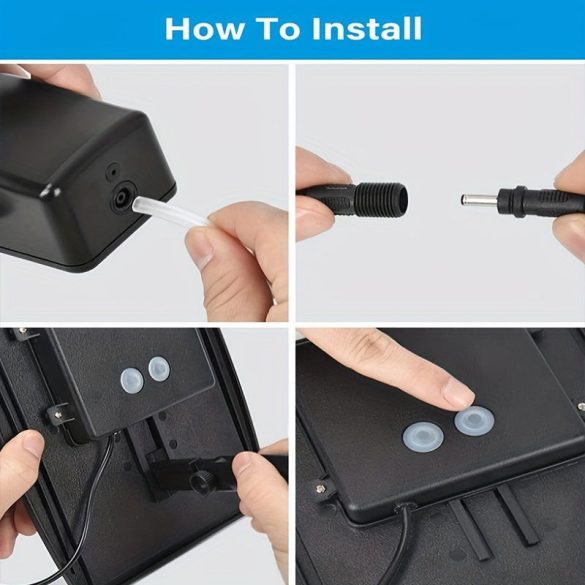 How To Install