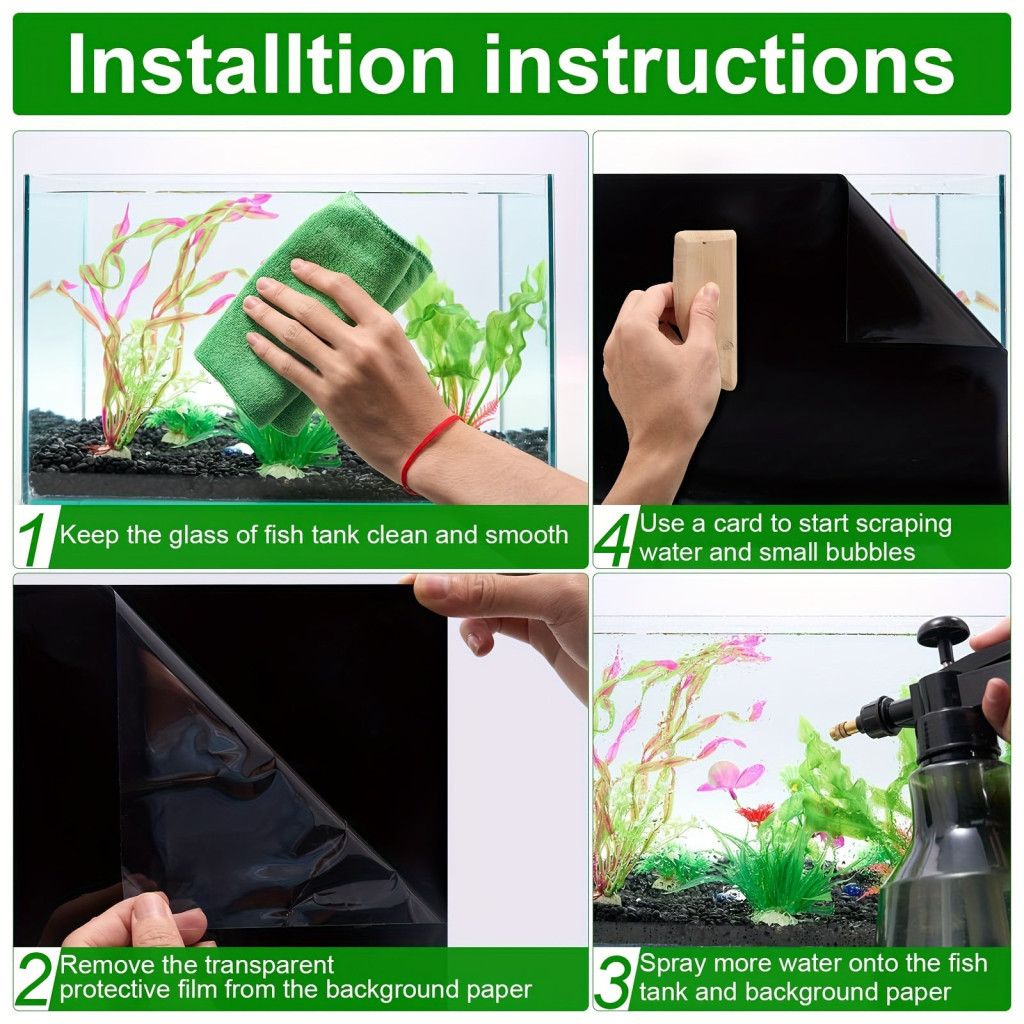 Installtion instructions

1 Keep the glass of fish tank clean and smooth

4 Use a card to start scraping water and small bubbles

2 Remove the transparent protective film from the background paper

3 Spray more water onto the fish tank and background paper