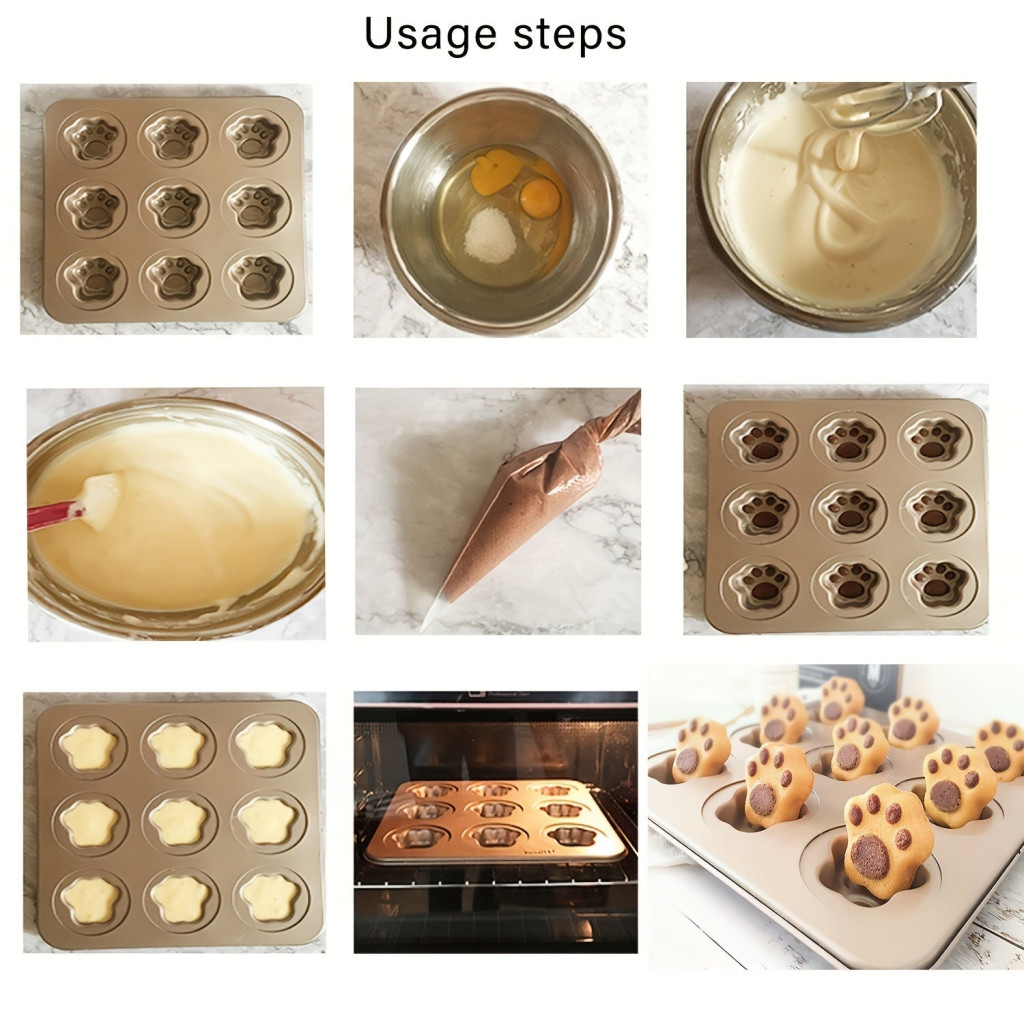 Usage steps