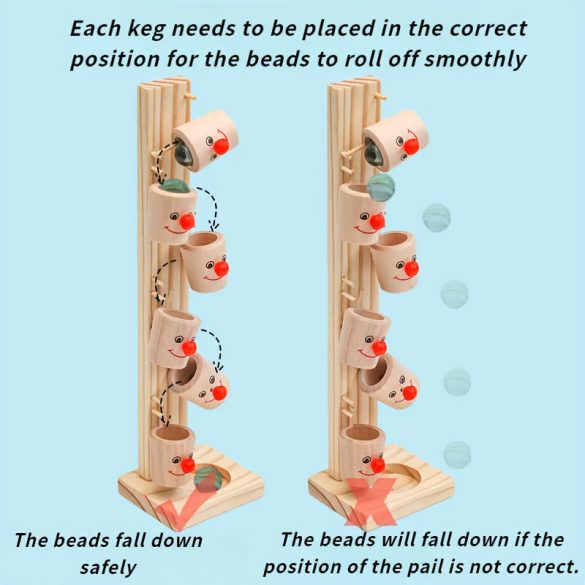 Each keg needs to be placed in the correct position for the beads to roll off smoothly

The beads fall down safely

The beads will fall down if the position of the pail is not correct.