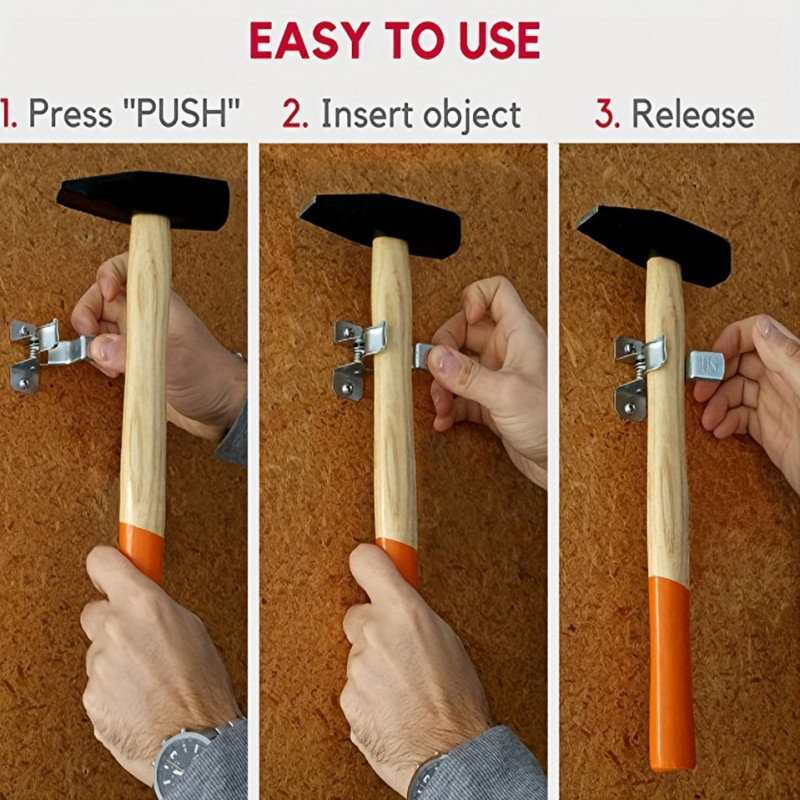 EASY TO USE

1. Press "PUSH"

2. Insert object

3. Release