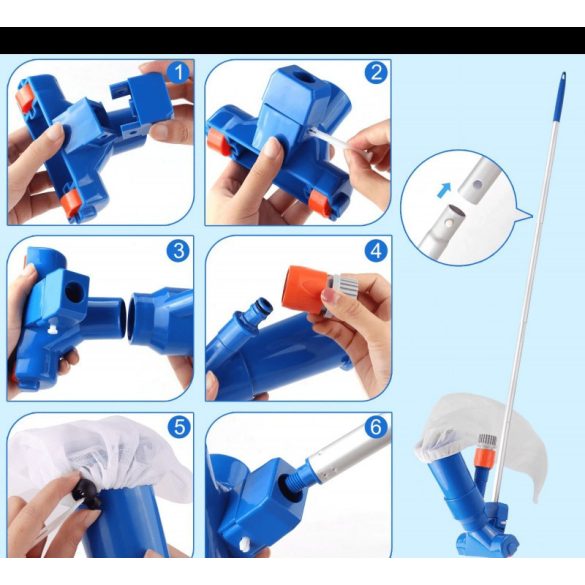 1
2
3
4
5
6