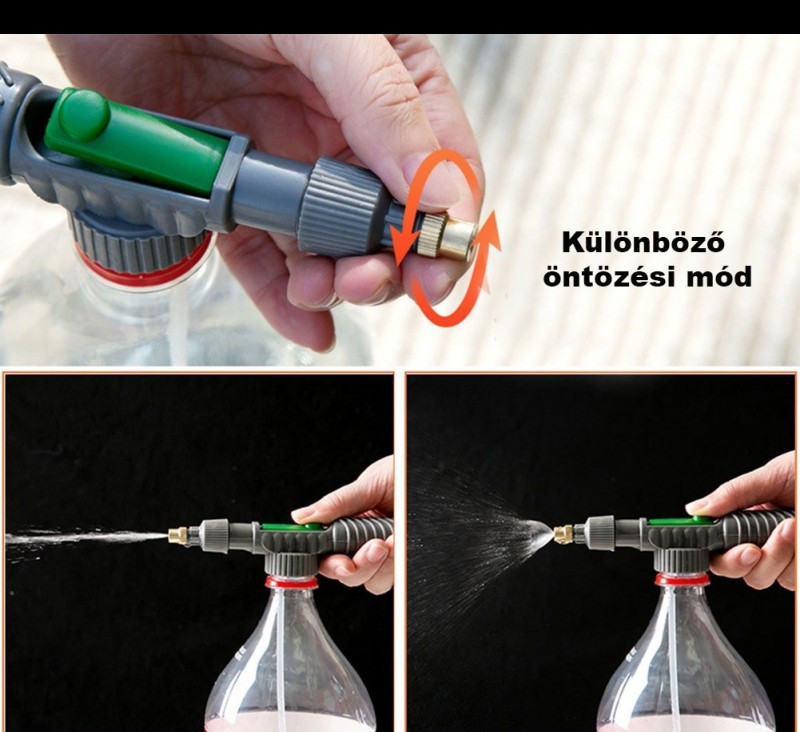 Különböző öntözési mód