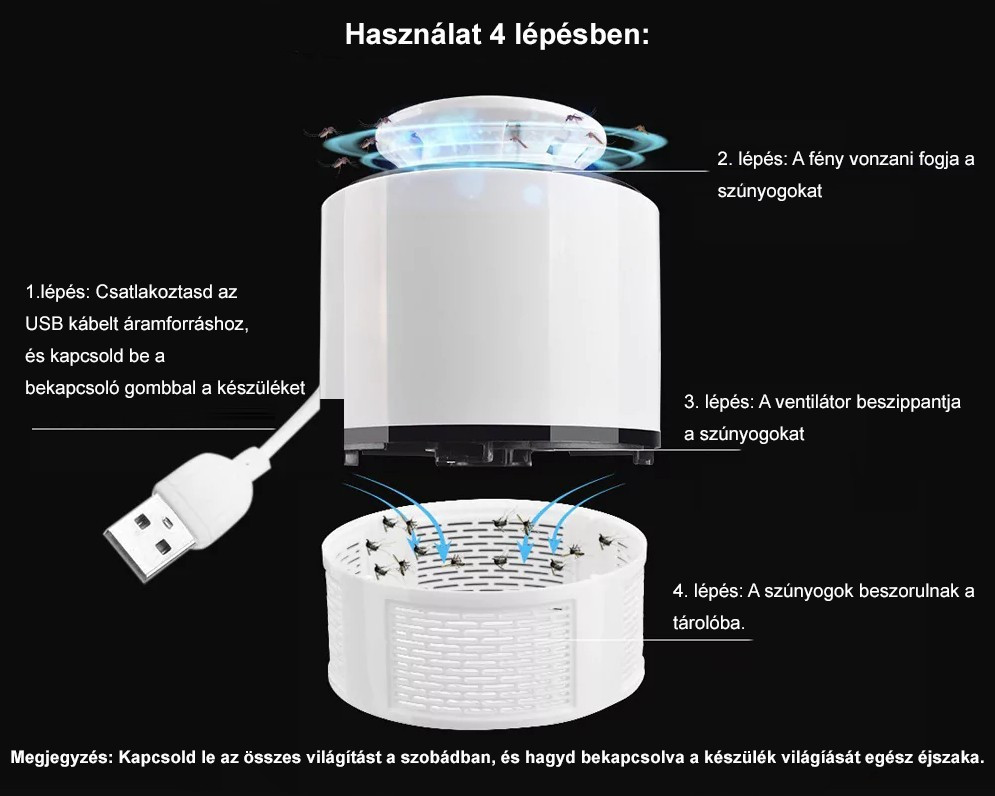 Használat 4 lépésben:

2. lépés: A fény vonzani fogja a szúnyogokat

1.lépés: Csatlakoztasd az USB kábelt áramforráshoz, és kapcsold be a bekapcsoló gombbal a készüléket

3. lépés: A ventilátor beszippantja a szúnyogokat

4. lépés: A szúnyogok beszorulnak a tárolóba.

Megjegyzés: Kapcsold le az összes világítást a szobádban, és hagyd bekapcsolva a készülék világíását egész éjszaka.