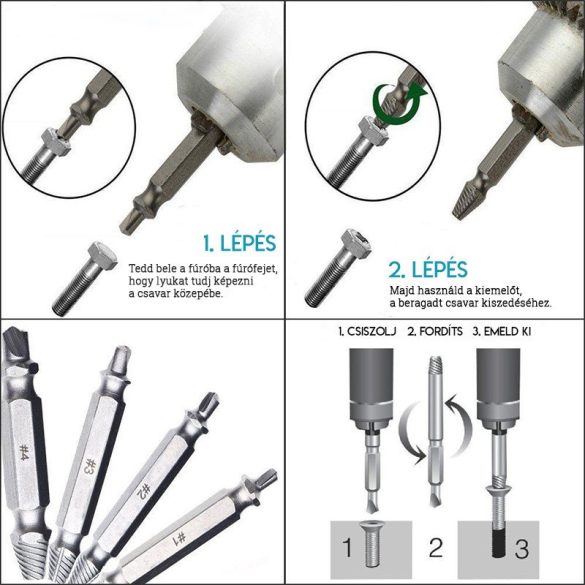 1. LÉPÉS

Tedd bele a fúróba a fúrófejet, hogy lyukat tudj képezni a csavar közepébe.

2. LÉPÉS

Majd használd a kiemelőt, a beragadt csavar kiszedéséhez.

#4
#3
#2
#1

1. CSISZOLJ 2. FORDÍTS 3. EMELD KI

1
2
3